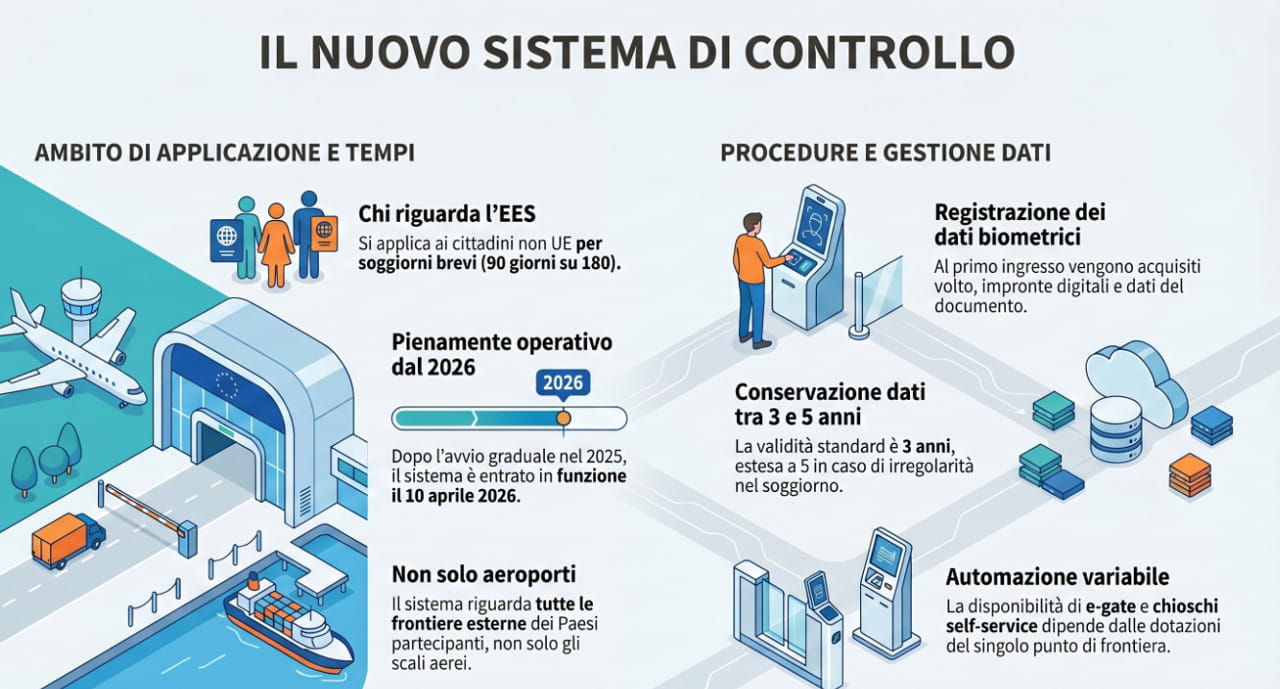 IL NUOVO SISTEMA DI CONTROLLO

AMBITO DI APPLICAZIONE E TEMPI

Chi riguarda l'EES

Si applica ai cittadini non UE per soggiorni brevi (90 giorni su 180).

Pienamente operativo dal 2026

2026

Dopo l'avvio graduale nel 2025, il sistema è entrato in funzione il 10 aprile 2026.

Non solo aeroporti

Il sistema riguarda tutte le frontiere esterne dei Paesi partecipanti, non solo gli scali aerei.

PROCEDURE E GESTIONE DATI

Registrazione dei dati biometrici

Al primo ingresso vengono acquisiti volto, impronte digitali e dati del documento.

Conservazione dati tra 3 e 5 anni

La validità standard è 3 anni, estesa a 5 in caso di irregolarità nel soggiorno.

Automazione variabile

La disponibilità di e-gate e chioschi self-service dipende dalle dotazioni del singolo punto di frontiera.