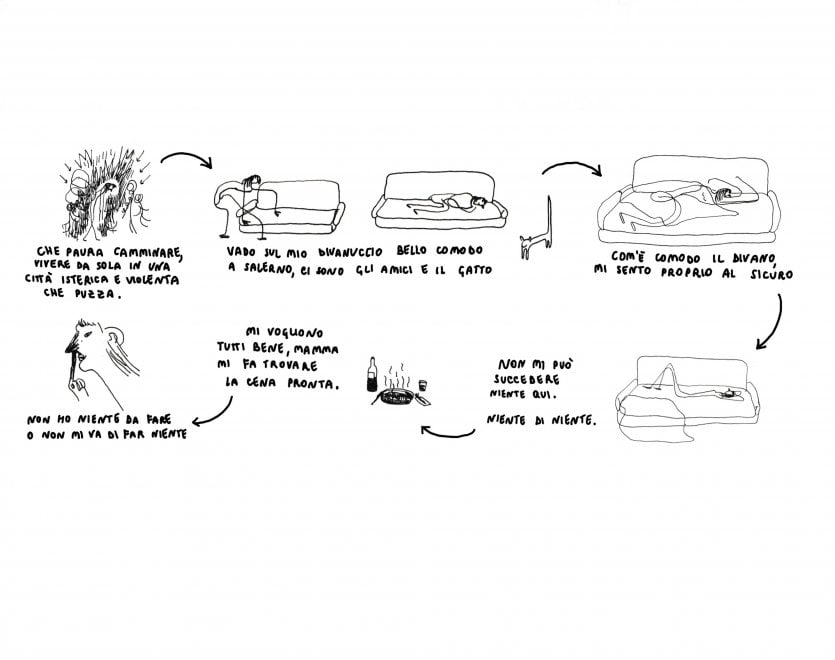 CHE PAURA CAMMINARE, VIVERE DA SOLA IN UNA CITTÀ ISTERICA E VIOLENTA CHE PUZZA.

VADO SUL MIO DIVANUCCIO BELLO COMODO A SALERNO, CI SONO GLI AMICI E IL GATTO

COM'È COMODO IL DIVANO, MI SENTO PROPRIO AL SICURO

NON MI PUÒ SUCCEDERE NIENTE QUI.

NIENTE DI NIENTE.

MI VOGLIONO TUTTI BENE, MAMMA MI FA TROVARE LA CENA PRONTA.

NON HO NIENTE DA FARE O NON MI VA DI FAR NIENTE